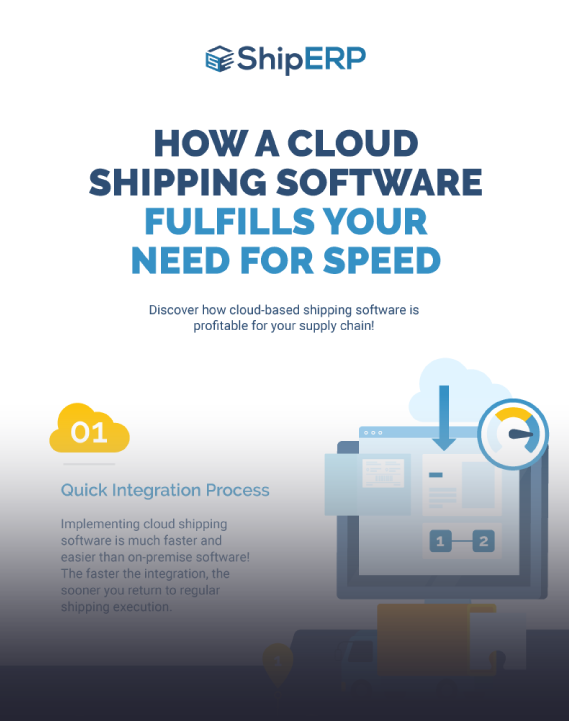 ShipERP

HOW A CLOUD SHIPPING SOFTWARE FULFILLS YOUR NEED FOR SPEED

Discover how cloud-based shipping software is profitable for your supply chain!

01

Quick Integration Process

Implementing cloud shipping software is much faster and easier than on-premise software! The faster the integration, the sooner you return to regular shipping execution.

1 2